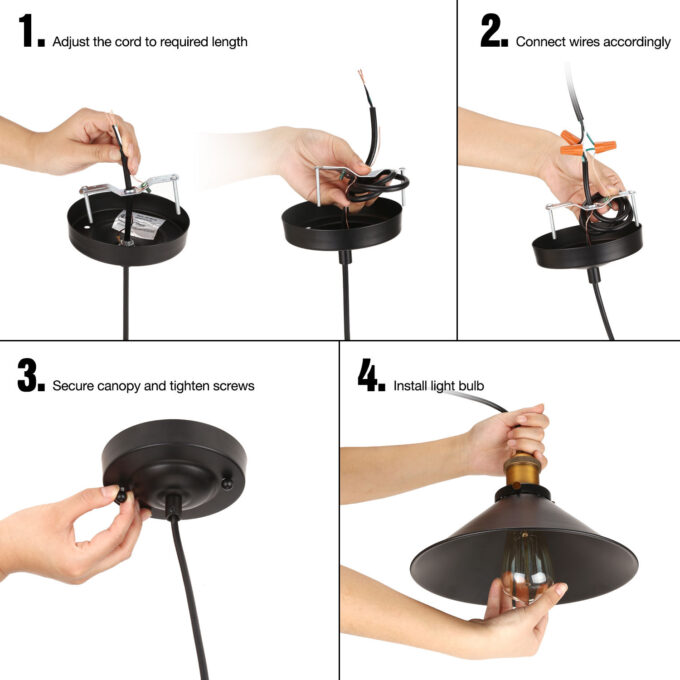 1. Adjust the cord to required length

2. Connect wires accordingly

3. Secure canopy and tighten screws

4. Install light bulb