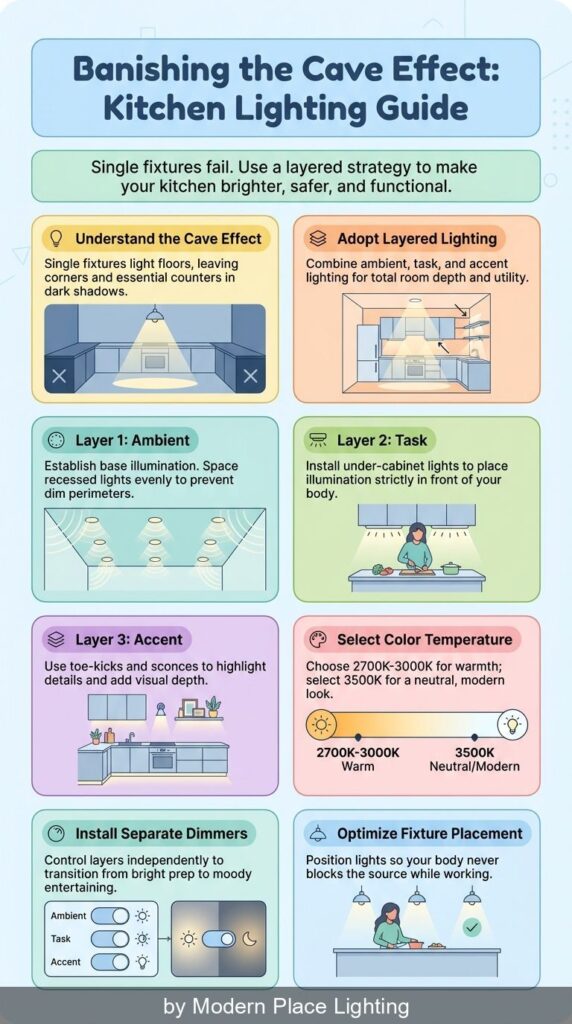 Banishing the Cave Effect: Kitchen Lighting Guide

Single fixtures fail. Use a layered strategy to make your kitchen brighter, safer, and functional.

Understand the Cave Effect

Single fixtures light floors, leaving corners and essential counters in dark shadows.

Adopt Layered Lighting

Combine ambient, task, and accent lighting for total room depth and utility.

Layer 1: Ambient

Establish base illumination. Space recessed lights evenly to prevent dim perimeters.

Layer 2: Task

Install under-cabinet lights to place illumination strictly in front of your body.

Layer 3: Accent

Use toe-kicks and sconces to highlight details and add visual depth.

Select Color Temperature

Choose 2700K-3000K for warmth; select 3500K for a neutral, modern look.

2700K-3000K
Warm

3500K
Neutral/Modern

Install Separate Dimmers

Control layers independently to transition from bright prep to moody entertaining.

Ambient
Task
Accent

Optimize Fixture Placement

Position lights so your body never blocks the source while working.

by Modern Place Lighting